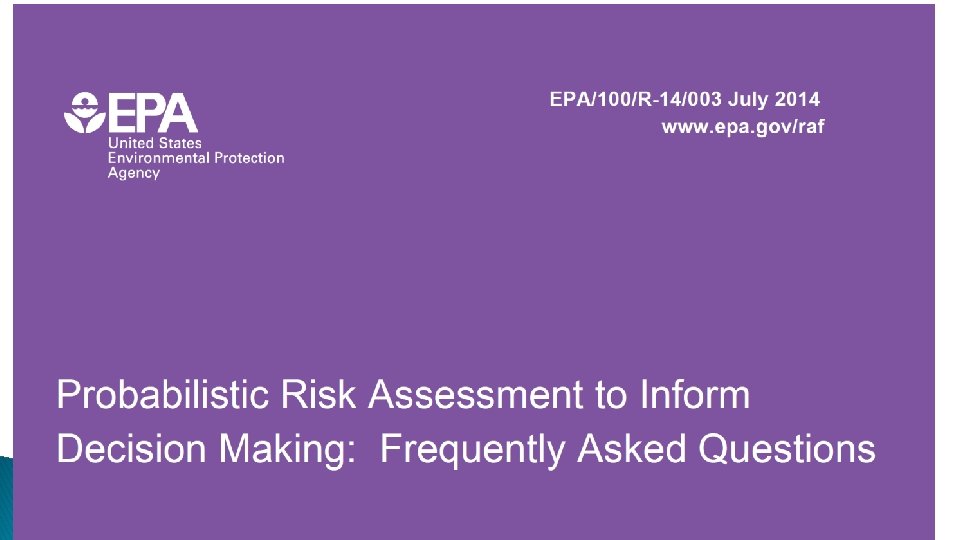 EPA
United States
Environmental Protection
Agency

EPA/100/R-14/003 July 2014
www.epa.gov/raf

Probabilistic Risk Assessment to Inform Decision Making: Frequently Asked Questions