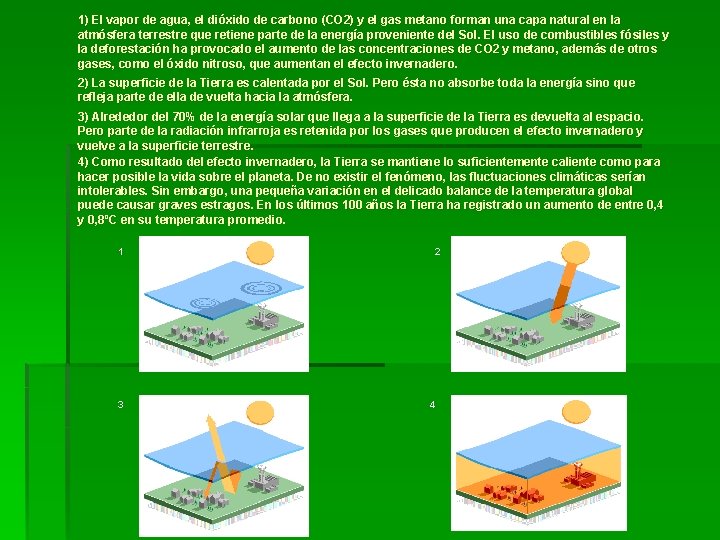 1) El vapor de agua, el dióxido de carbono (CO2) y el gas metano forman una capa natural en la atmósfera terrestre que retiene parte de la energía proveniente del Sol. El uso de combustibles fósiles y la deforestación ha provocado el aumento de las concentraciones de CO2 y metano, además de otros gases, como el óxido nitroso, que aumentan el efecto invernadero.

2) La superficie de la Tierra es calentada por el Sol. Pero ésta no absorbe toda la energía sino que refleja parte de ella de vuelta hacia la atmósfera.

3) Alrededor del 70% de la energía solar que llega a la superficie de la Tierra es devuelta al espacio. Pero parte de la radiación infrarroja es retenida por los gases que producen el efecto invernadero y vuelve a la superficie terrestre.

4) Como resultado del efecto invernadero, la Tierra se mantiene lo suficientemente caliente como para hacer posible la vida sobre el planeta. De no existir el fenómeno, las fluctuaciones climáticas serían intolerables. Sin embargo, una pequeña variación en el delicado balance de la temperatura global puede causar graves estragos. En los últimos 100 años la Tierra ha registrado un aumento de entre 0,4 y 0,8°C en su temperatura promedio.

1

2

3

4