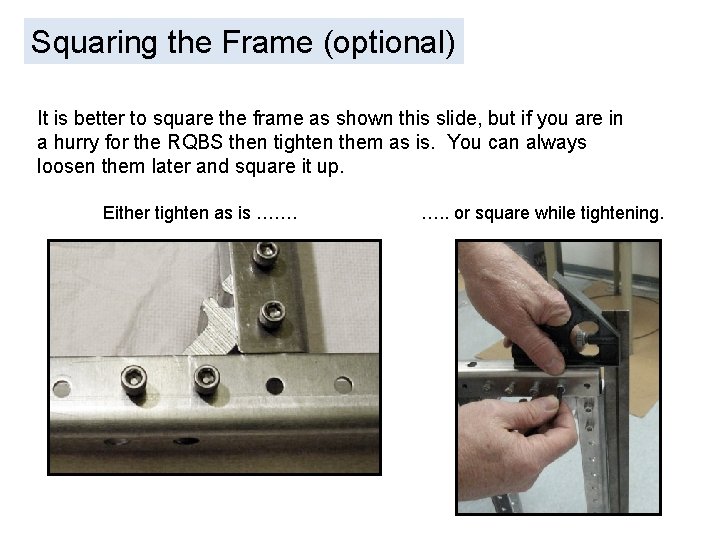 Squaring the Frame (optional)

It is better to square the frame as shown this slide, but if you are in a hurry for the RQBS then tighten them as is. You can always loosen them later and square it up.

Either tighten as is …….

….. or square while tightening.