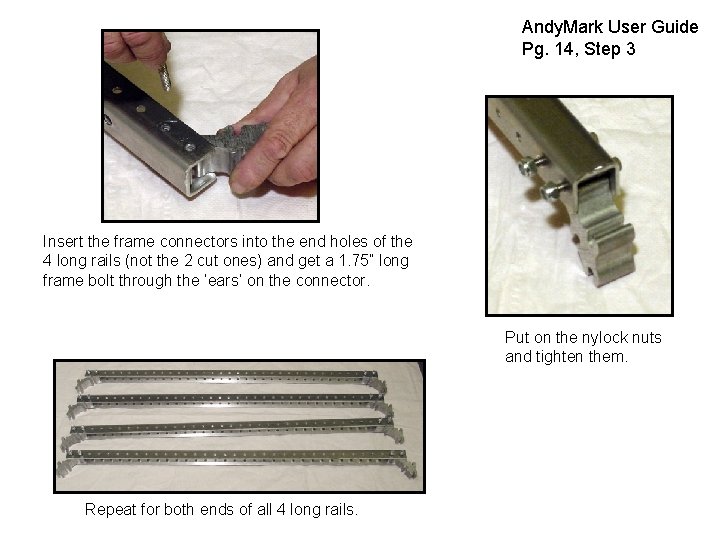 AndyMark User Guide
Pg. 14, Step 3

Insert the frame connectors into the end holes of the 4 long rails (not the 2 cut ones) and get a 1.75" long frame bolt through the 'ears' on the connector.

Put on the nylock nuts and tighten them.

Repeat for both ends of all 4 long rails.