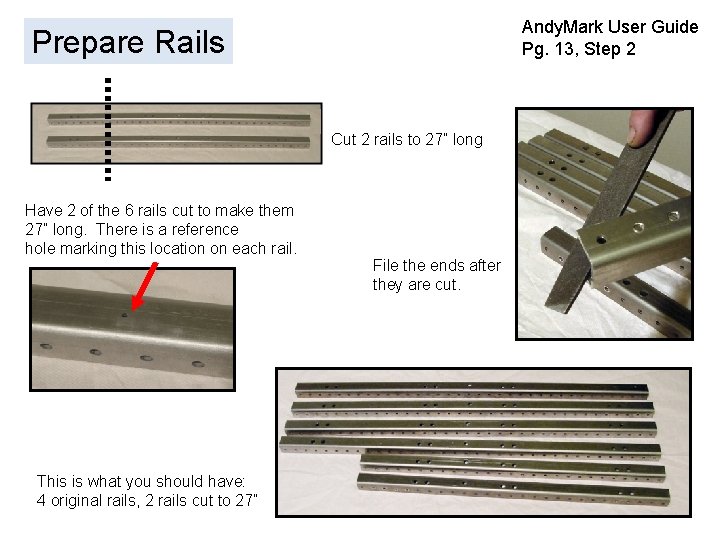 Prepare Rails

AndyMark User Guide
Pg. 13, Step 2

Cut 2 rails to 27" long

Have 2 of the 6 rails cut to make them 27" long. There is a reference hole marking this location on each rail.

File the ends after they are cut.

This is what you should have:
4 original rails, 2 rails cut to 27"