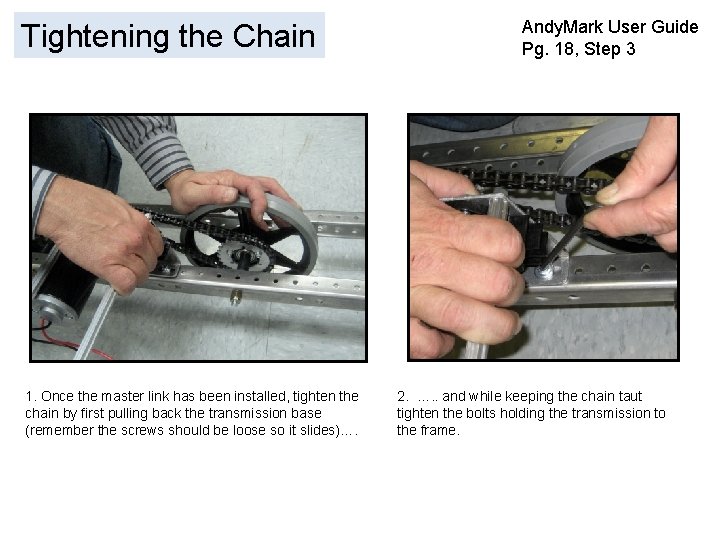 Tightening the Chain

AndyMark User Guide
Pg. 18, Step 3

1. Once the master link has been installed, tighten the chain by first pulling back the transmission base (remember the screws should be loose so it slides)….

2. ….. and while keeping the chain taut tighten the bolts holding the transmission to the frame.