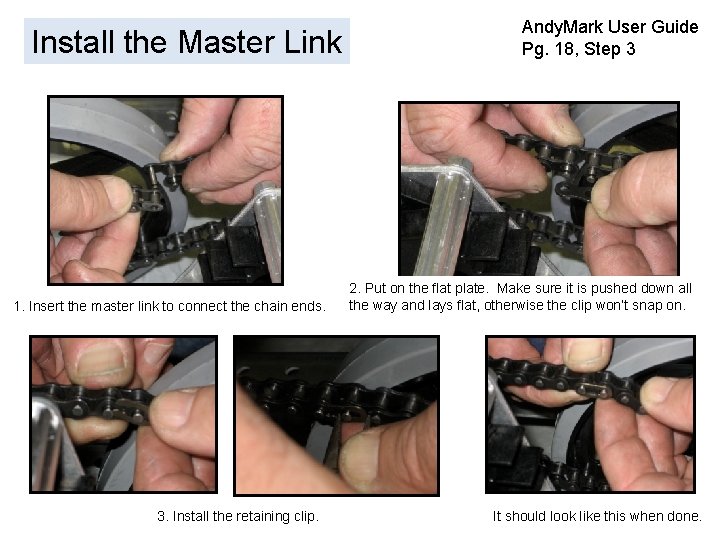 Install the Master Link

AndyMark User Guide
Pg. 18, Step 3

1. Insert the master link to connect the chain ends.

2. Put on the flat plate. Make sure it is pushed down all the way and lays flat, otherwise the clip won't snap on.

3. Install the retaining clip.

It should look like this when done.