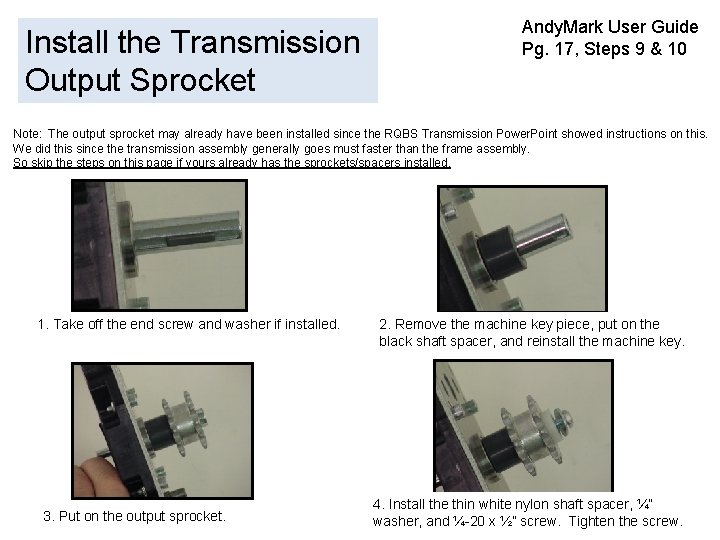 Install the Transmission Output Sprocket

AndyMark User Guide
Pg. 17, Steps 9 & 10

Note: The output sprocket may already have been installed since the RQBS Transmission PowerPoint showed instructions on this. We did this since the transmission assembly generally goes must faster than the frame assembly.
So skip the steps on this page if yours already has the sprockets/spacers installed.

1. Take off the end screw and washer if installed.

2. Remove the machine key piece, put on the black shaft spacer, and reinstall the machine key.

3. Put on the output sprocket.

4. Install the thin white nylon shaft spacer, ¼" washer, and ¼-20 x ½" screw. Tighten the screw.