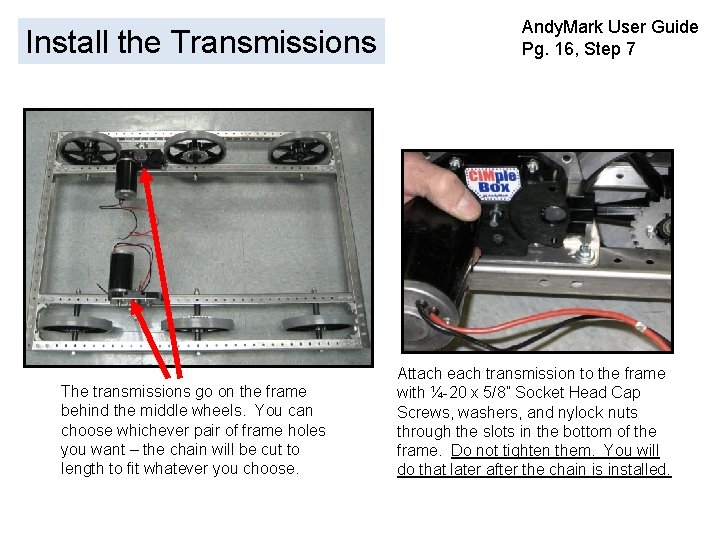 Install the Transmissions

AndyMark User Guide
Pg. 16, Step 7

CIMple Box

The transmissions go on the frame behind the middle wheels. You can choose whichever pair of frame holes you want – the chain will be cut to length to fit whatever you choose.

Attach each transmission to the frame with ¼-20 x 5/8" Socket Head Cap Screws, washers, and nylock nuts through the slots in the bottom of the frame. Do not tighten them. You will do that later after the chain is installed.