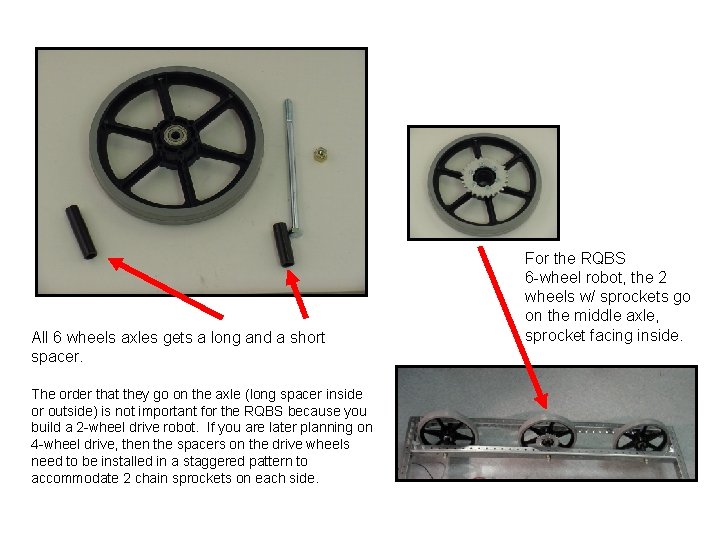 All 6 wheels axles gets a long and a short spacer.

The order that they go on the axle (long spacer inside or outside) is not important for the RQBS because you build a 2-wheel drive robot. If you are later planning on 4-wheel drive, then the spacers on the drive wheels need to be installed in a staggered pattern to accommodate 2 chain sprockets on each side.

For the RQBS 6-wheel robot, the 2 wheels w/ sprockets go on the middle axle, sprocket facing inside.