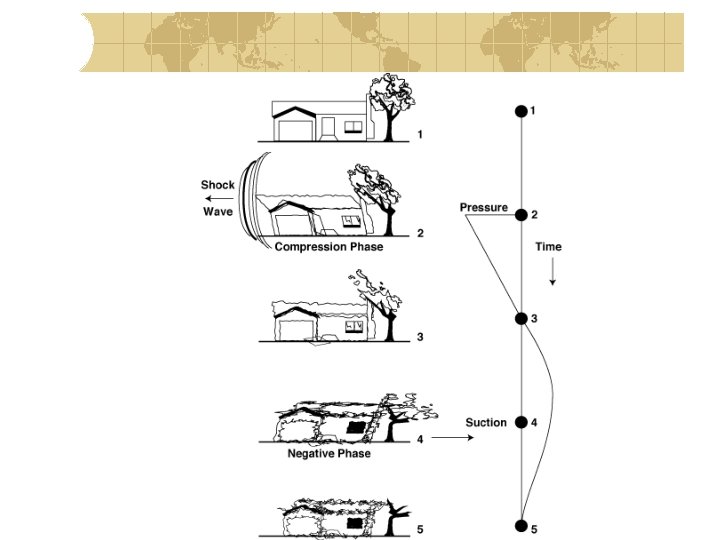 1

Shock
Wave

2

Compression Phase

3

4

Negative Phase

5

1

Pressure 2

Time

3

Suction 4

5