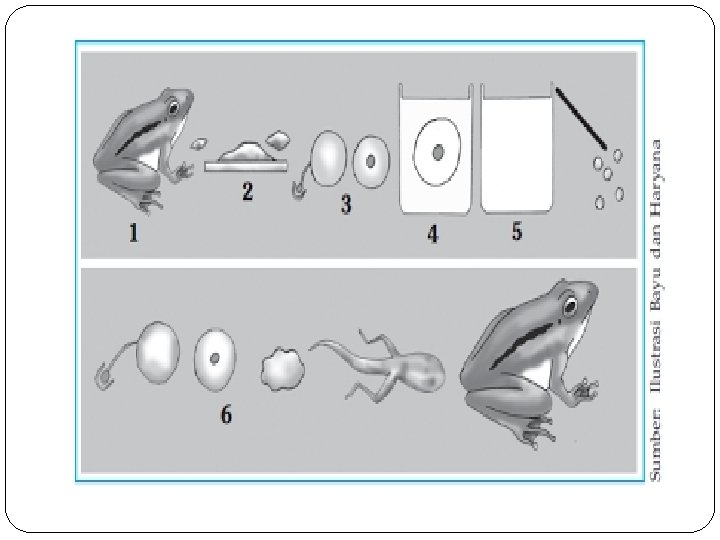 1
2
3
4
5
6
Sumber: Ilustrasi Bayu dan Haryana