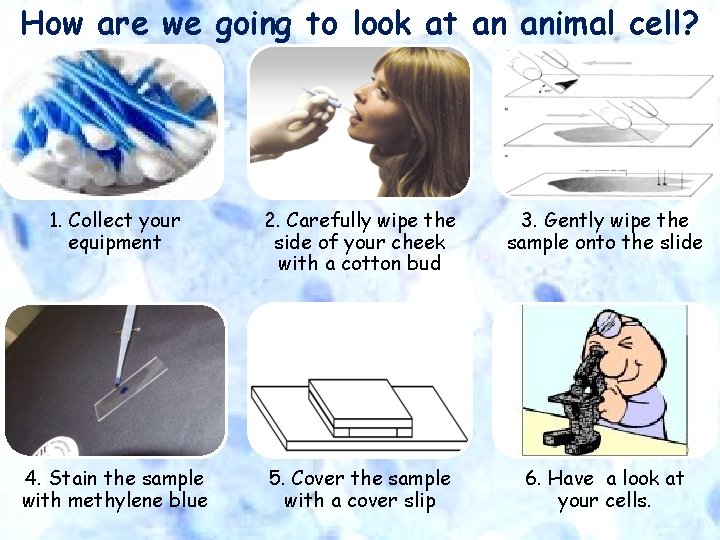 How are we going to look at an animal cell?

1. Collect your equipment

2. Carefully wipe the side of your cheek with a cotton bud

3. Gently wipe the sample onto the slide

4. Stain the sample with methylene blue

5. Cover the sample with a cover slip

6. Have a look at your cells.