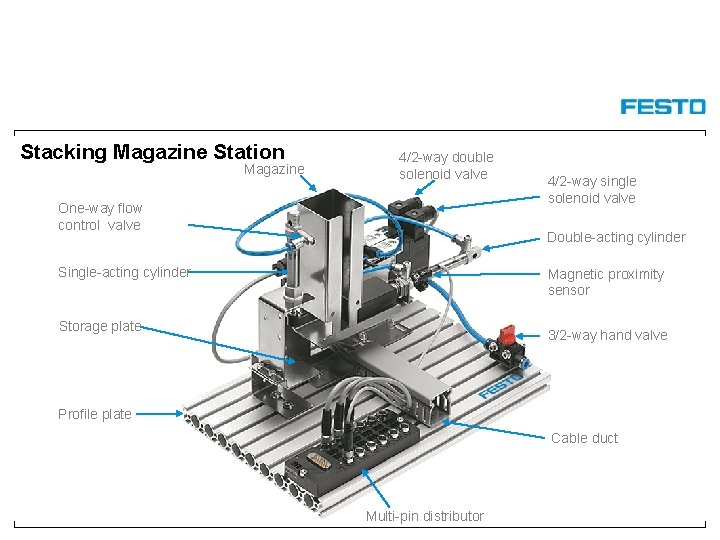 FESTO

Stacking Magazine Station

Magazine

4/2-way double solenoid valve

4/2-way single solenoid valve

One-way flow control valve

Double-acting cylinder

Single-acting cylinder

Magnetic proximity sensor

Storage plate

3/2-way hand valve

FESTO

Profile plate

Cable duct

Multi-pin distributor