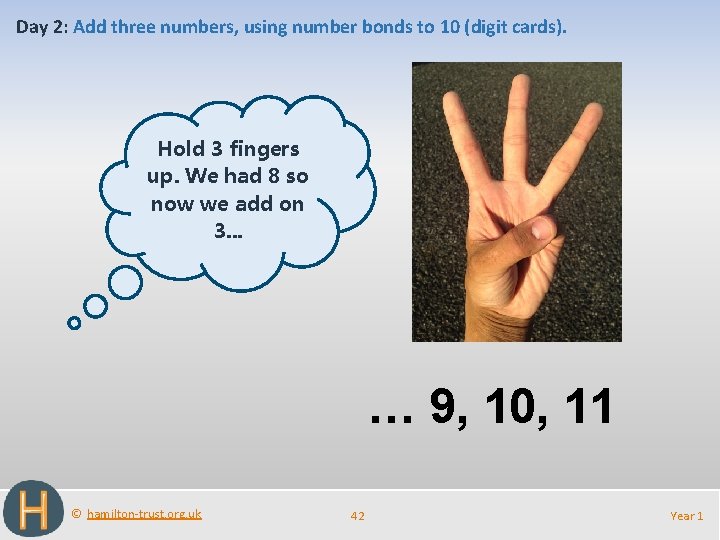 Day 2: Add three numbers, using number bonds to 10 (digit cards).

Hold 3 fingers up. We had 8 so now we add on 3...

... 9, 10, 11

H

© hamilton-trust.org.uk

42

Year 1