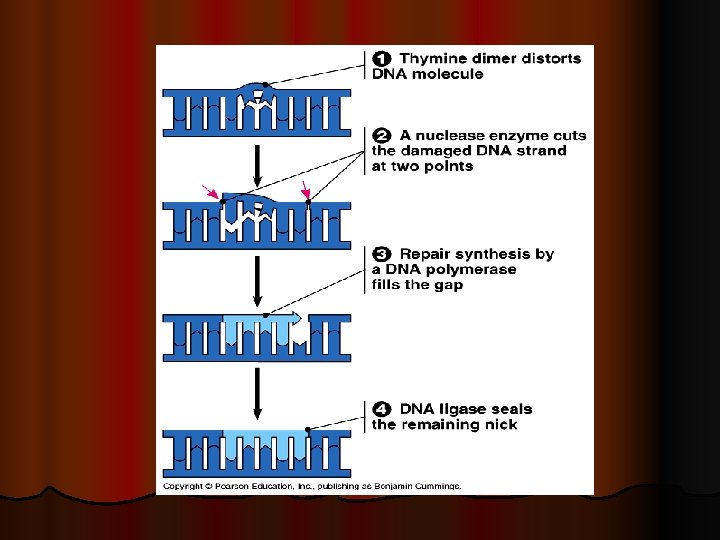 1 Thymine dimer distorts DNA molecule

2 A nuclease enzyme cuts the damaged DNA strand at two points

3 Repair synthesis by a DNA polymerase fills the gap

4 DNA ligase seals the remaining nick

Copyright © Pearson Education, Inc., publishing as Benjamin Cummings.