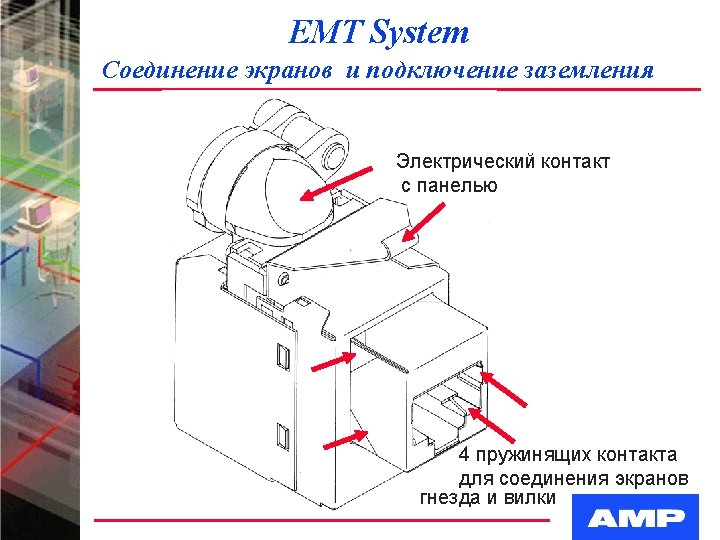 EMT System

Соединение экранов и подключение заземления

Электрический контакт с панелью

4 пружинящих контакта для соединения экранов гнезда и вилки

AMP