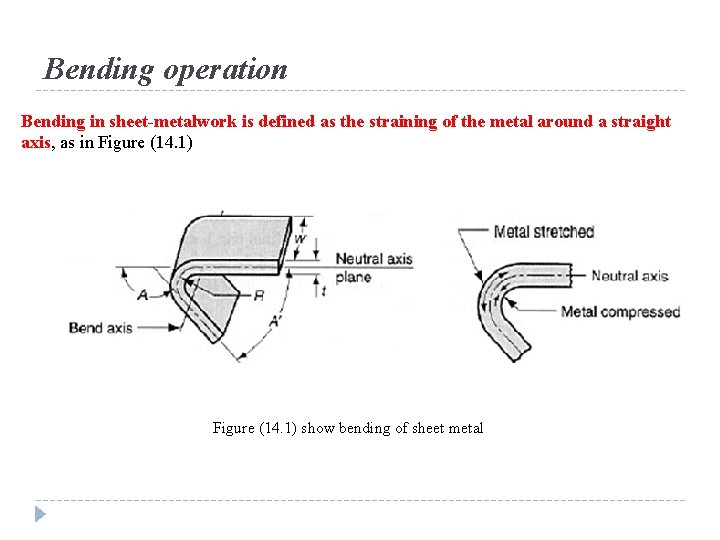 Bending operation

Bending in sheet-metalwork is defined as the straining of the metal around a straight axis, as in Figure (14.1)

w
Neutral axis plane
t
A
R
A'
Bend axis

Metal stretched
Neutral axis
Metal compressed

Figure (14.1) show bending of sheet metal