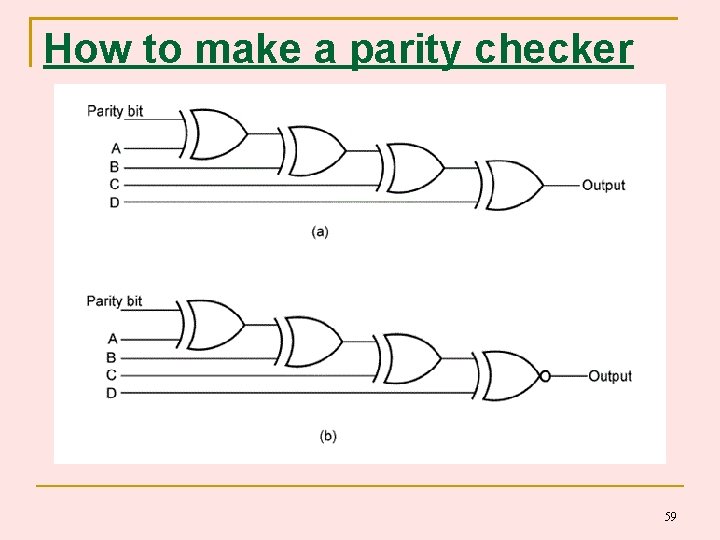 How to make a parity checker

Parity bit
A
B
C
D
Output
(a)

Parity bit
A
B
C
D
Output
(b)

59