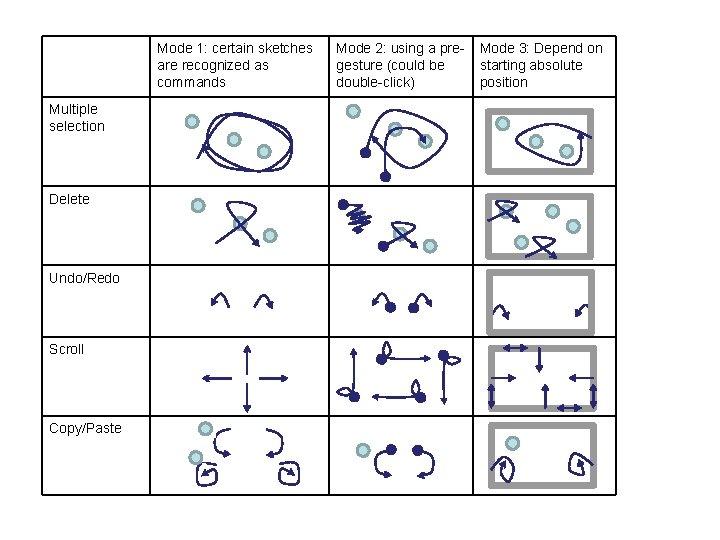 | | Mode 1: certain sketches are recognized as commands | Mode 2: using a pre-gesture (could be double-click) | Mode 3: Depend on starting absolute position |
|---|---|---|---|
| Multiple selection | | | |
| Delete | | | |
| Undo/Redo | | | |
| Scroll | | | |
| Copy/Paste | | | |