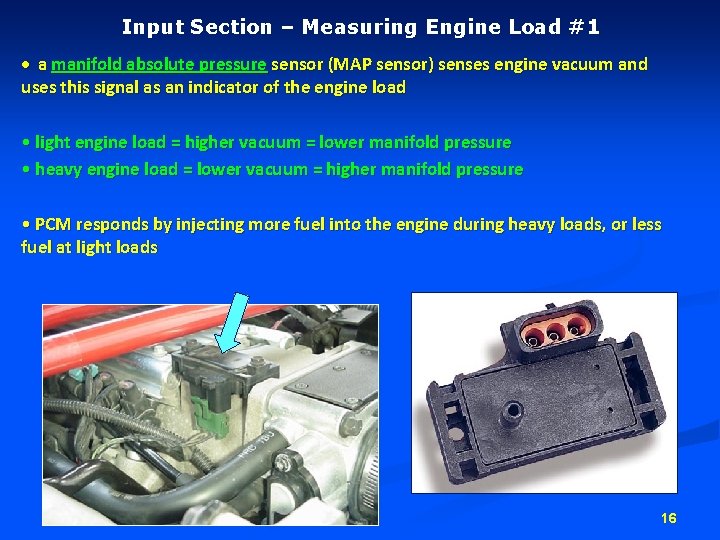 Input Section – Measuring Engine Load #1

• a manifold absolute pressure sensor (MAP sensor) senses engine vacuum and uses this signal as an indicator of the engine load

• light engine load = higher vacuum = lower manifold pressure
• heavy engine load = lower vacuum = higher manifold pressure

• PCM responds by injecting more fuel into the engine during heavy loads, or less fuel at light loads

16