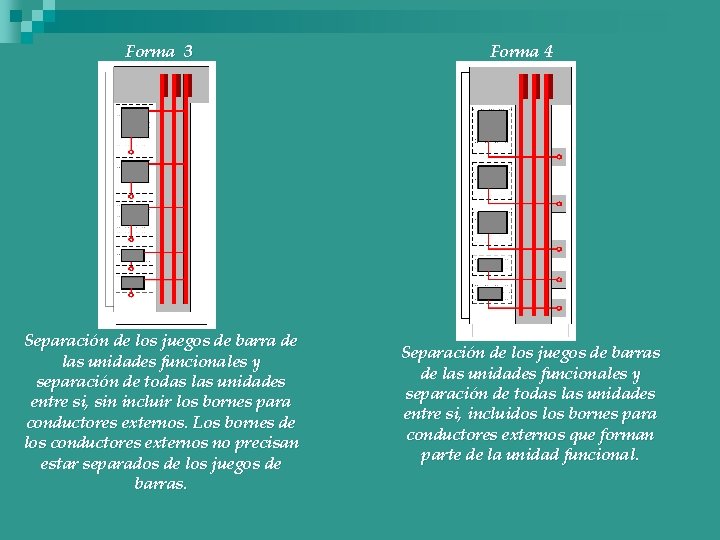 Forma 3

Separación de los juegos de barra de las unidades funcionales y separación de todas las unidades entre si, sin incluir los bornes para conductores externos. Los bornes de los conductores externos no precisan estar separados de los juegos de barras.

Forma 4

Separación de los juegos de barras de las unidades funcionales y separación de todas las unidades entre si, incluidos los bornes para conductores externos que forman parte de la unidad funcional.