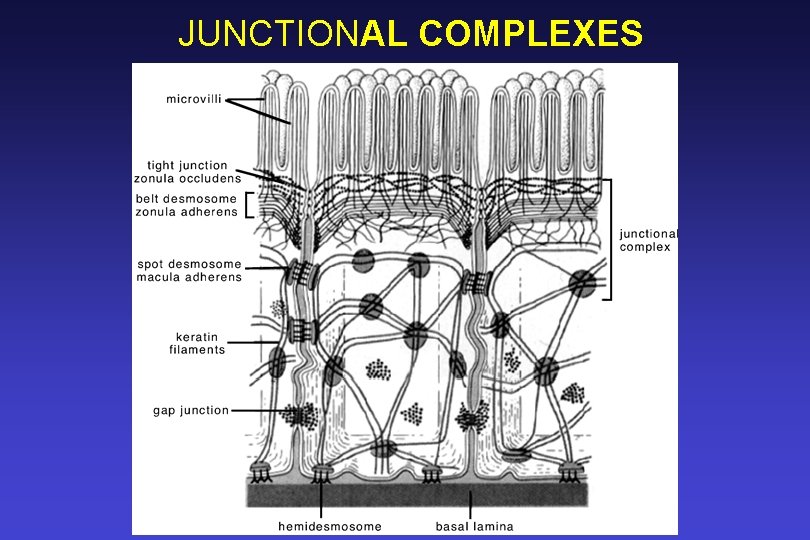 JUNCTIONAL COMPLEXES

microvilli

tight junction
zonula occludens

belt desmosome
zonula adherens

spot desmosome
macula adherens

keratin
filaments

gap junction

junctional
complex

hemidesmosome

basal lamina