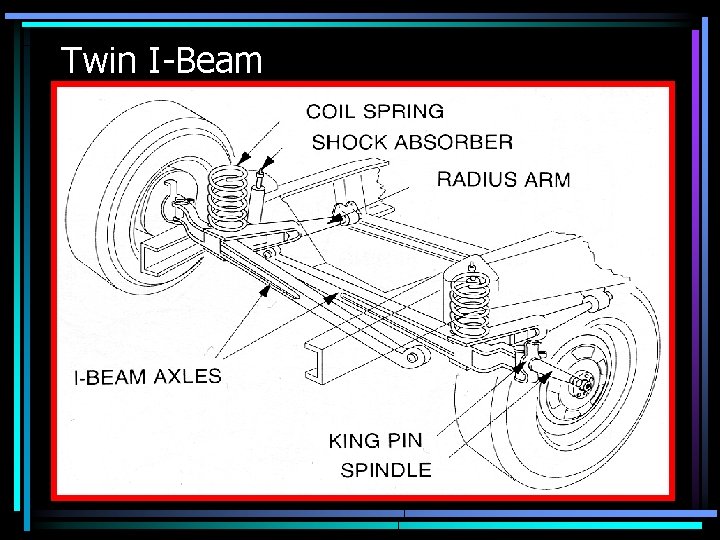 Twin I-Beam

COIL SPRING
SHOCK ABSORBER
RADIUS ARM
I-BEAM AXLES
KING PIN
SPINDLE