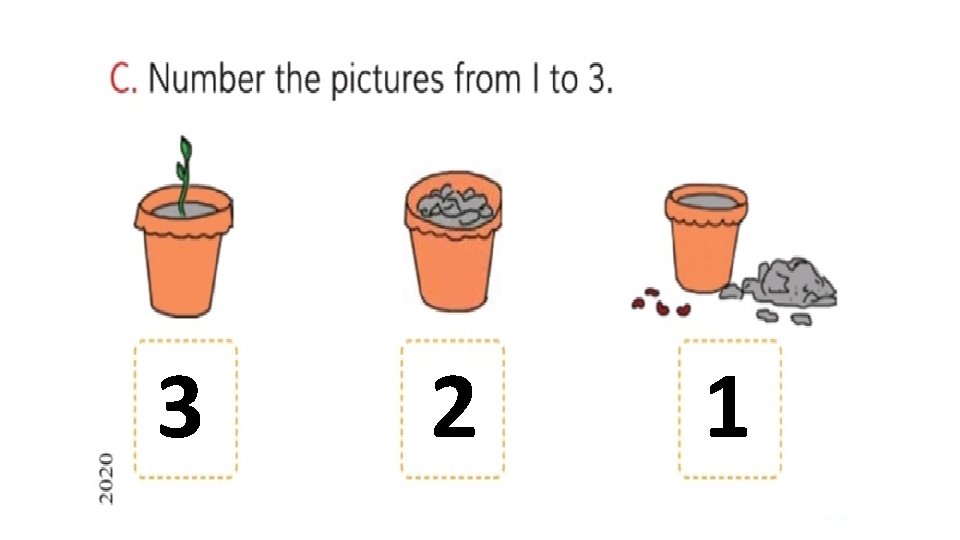 C. Number the pictures from I to 3.

3

2

1

2020