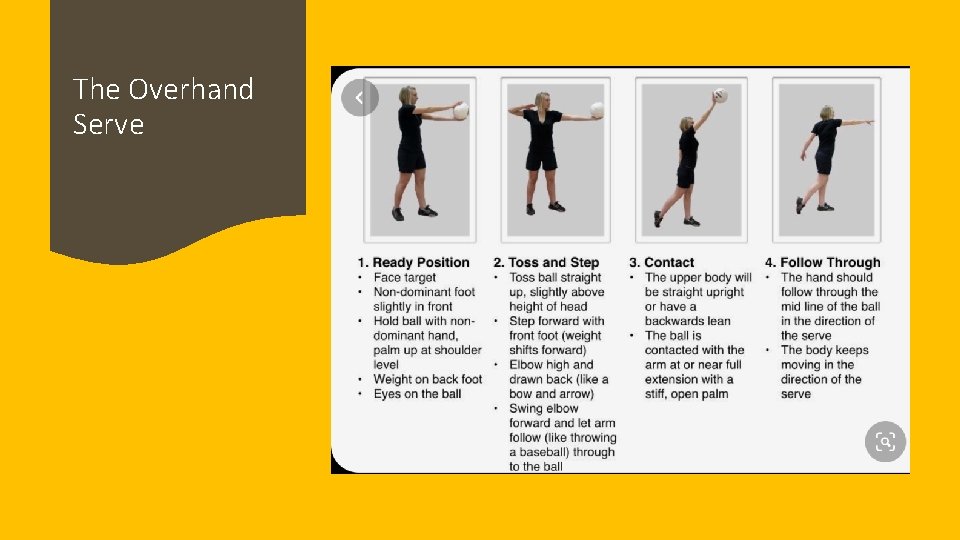 The Overhand Serve

1. Ready Position
• Face target
• Non-dominant foot slightly in front
• Hold ball with non-dominant hand, palm up at shoulder level
• Weight on back foot
• Eyes on the ball

2. Toss and Step
• Toss ball straight up, slightly above height of head
• Step forward with front foot (weight shifts forward)
• Elbow high and drawn back (like a bow and arrow)
• Swing elbow forward and let arm follow (like throwing a baseball) through to the ball

3. Contact
• The upper body will be straight upright or have a backwards lean
• The ball is contacted with the arm at or near full extension with a stiff, open palm

4. Follow Through
• The hand should follow through the mid line of the ball in the direction of the serve
• The body keeps moving in the direction of the serve