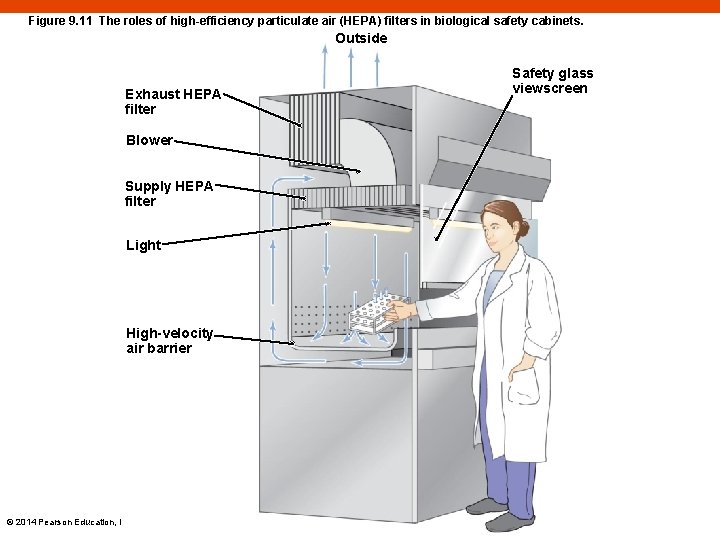 Figure 9.11 The roles of high-efficiency particulate air (HEPA) filters in biological safety cabinets.

Outside

Safety glass viewscreen

Exhaust HEPA filter

Blower

Supply HEPA filter

Light

High-velocity air barrier

© 2014 Pearson Education, I