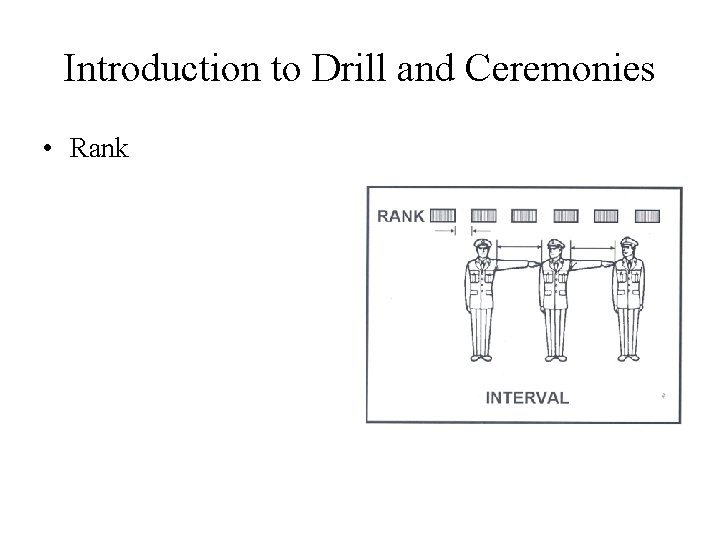 Introduction to Drill and Ceremonies

• Rank

RANK

INTERVAL