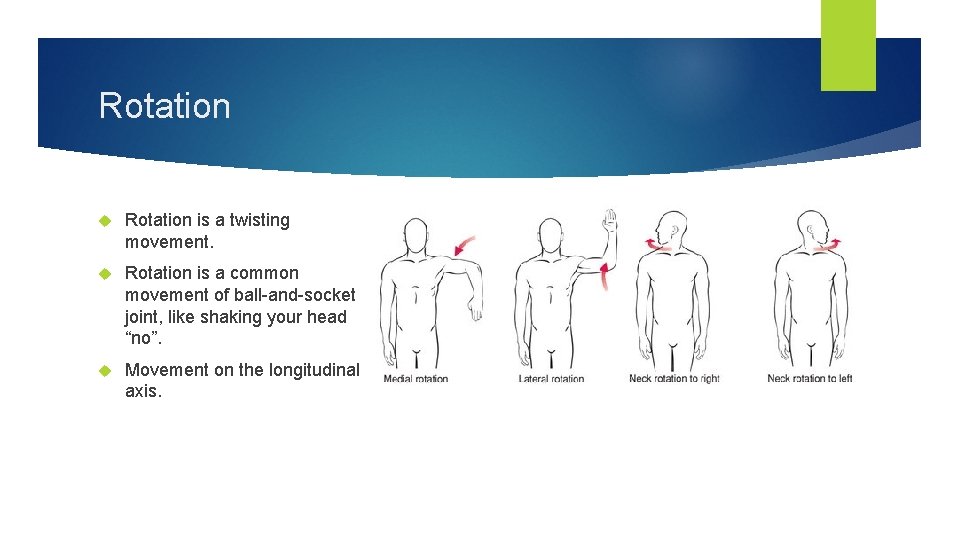 Rotation

Rotation is a twisting movement.

Rotation is a common movement of ball-and-socket joint, like shaking your head “no”.

Movement on the longitudinal axis.

Medial rotation

Lateral rotation

Neck rotation to right

Neck rotation to left