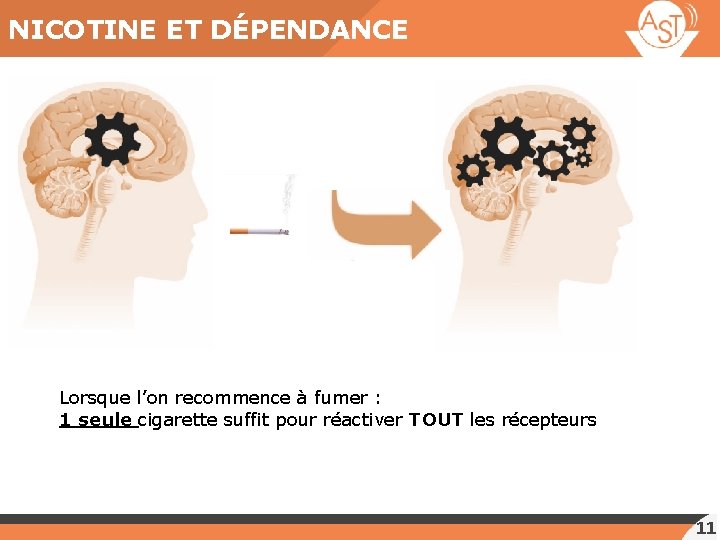 NICOTINE ET DÉPENDANCE

AST

Lorsque l'on recommence à fumer :
1 seule cigarette suffit pour réactiver TOUT les récepteurs

11