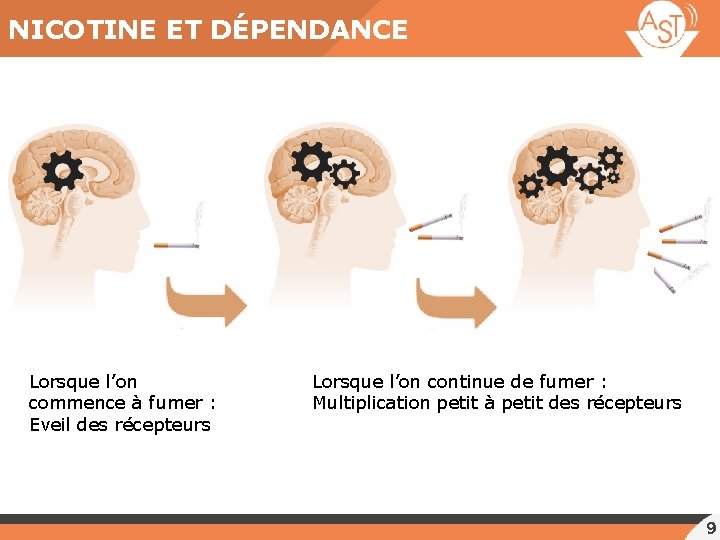 NICOTINE ET DÉPENDANCE

AST

Lorsque l’on commence à fumer : Eveil des récepteurs

Lorsque l’on continue de fumer : Multiplication petit à petit des récepteurs

9