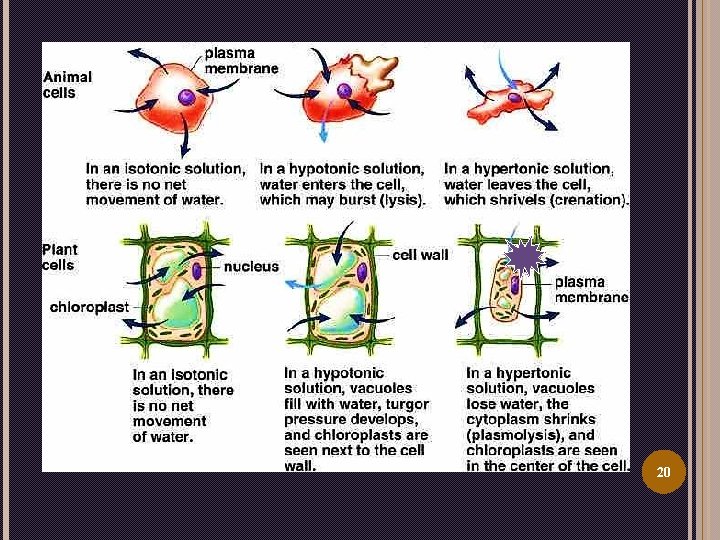 Animal cells

plasma membrane

In an isotonic solution, there is no net movement of water.

In a hypotonic solution, water enters the cell, which may burst (lysis).

In a hypertonic solution, water leaves the cell, which shrivels (crenation).

Plant cells

nucleus

chloroplast

cell wall

plasma membrane

In an isotonic solution, there is no net movement of water.

In a hypotonic solution, vacuoles fill with water, turgor pressure develops, and chloroplasts are seen next to the cell wall.

In a hypertonic solution, vacuoles lose water, the cytoplasm shrinks (plasmolysis), and chloroplasts are seen in the center of the cell.

20