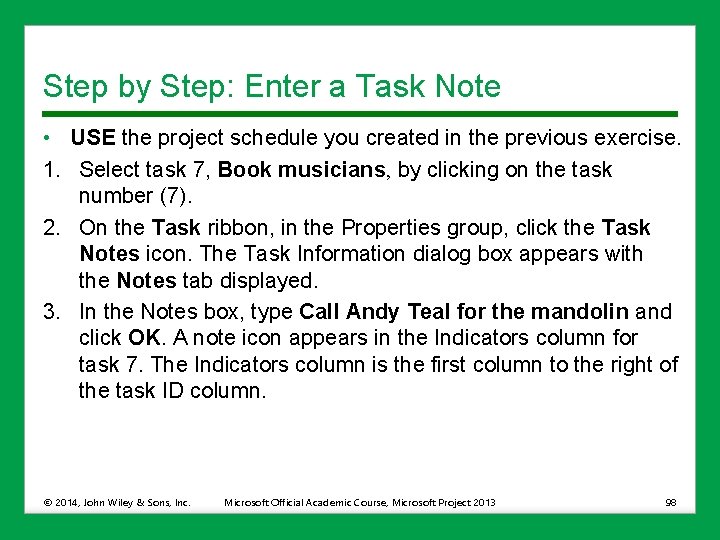 Step by Step: Enter a Task Note

• USE the project schedule you created in the previous exercise.

1. Select task 7, Book musicians, by clicking on the task number (7).

2. On the Task ribbon, in the Properties group, click the Task Notes icon. The Task Information dialog box appears with the Notes tab displayed.

3. In the Notes box, type Call Andy Teal for the mandolin and click OK. A note icon appears in the Indicators column for task 7. The Indicators column is the first column to the right of the task ID column.

© 2014, John Wiley & Sons, Inc. Microsoft Official Academic Course, Microsoft Project 2013 98