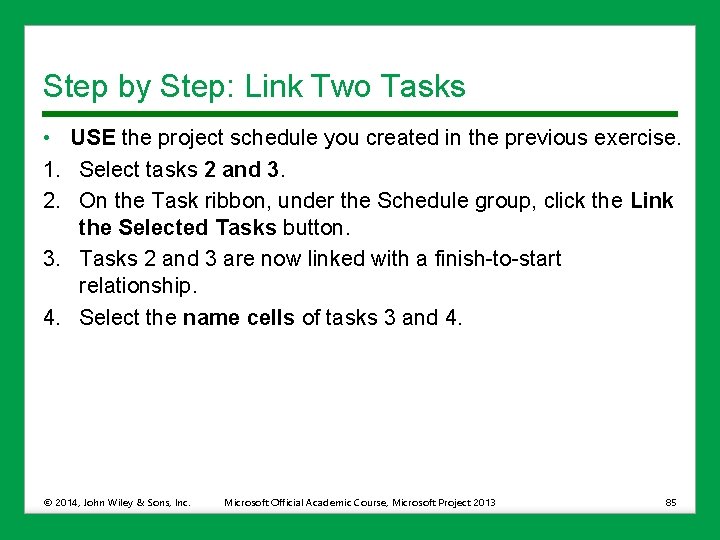 Step by Step: Link Two Tasks

• USE the project schedule you created in the previous exercise.

1. Select tasks 2 and 3.
2. On the Task ribbon, under the Schedule group, click the Link the Selected Tasks button.
3. Tasks 2 and 3 are now linked with a finish-to-start relationship.
4. Select the name cells of tasks 3 and 4.

© 2014, John Wiley & Sons, Inc. Microsoft Official Academic Course, Microsoft Project 2013 85