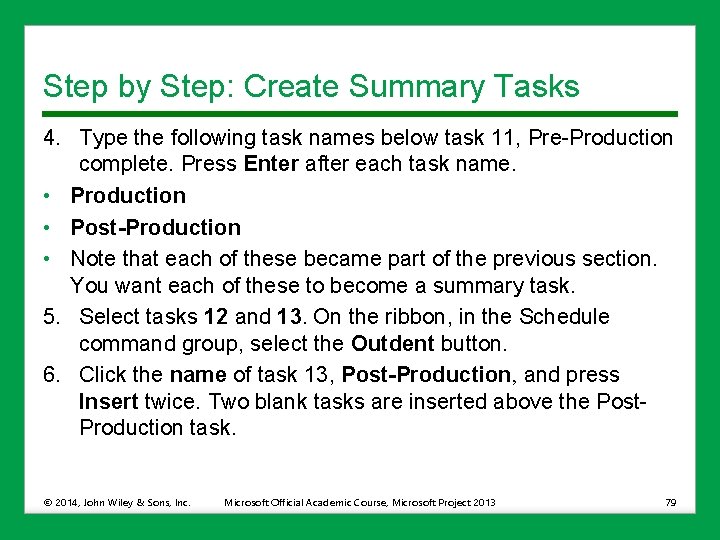 Step by Step: Create Summary Tasks

4. Type the following task names below task 11, Pre-Production complete. Press Enter after each task name.

• Production

• Post-Production

• Note that each of these became part of the previous section. You want each of these to become a summary task.

5. Select tasks 12 and 13. On the ribbon, in the Schedule command group, select the Outdent button.

6. Click the name of task 13, Post-Production, and press Insert twice. Two blank tasks are inserted above the Post-Production task.

© 2014, John Wiley & Sons, Inc. Microsoft Official Academic Course, Microsoft Project 2013 79