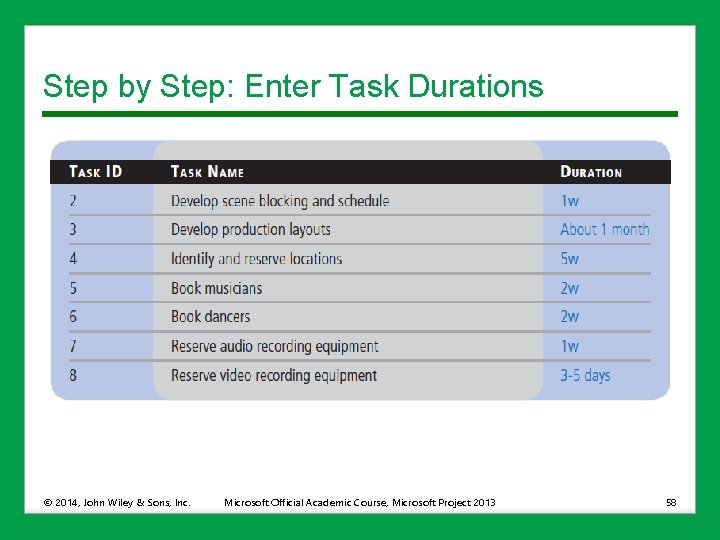 Step by Step: Enter Task Durations

| TASK ID | TASK NAME | DURATION |
|---|---|---|
| 2 | Develop scene blocking and schedule | 1w |
| 3 | Develop production layouts | About 1 month |
| 4 | Identify and reserve locations | 5w |
| 5 | Book musicians | 2w |
| 6 | Book dancers | 2w |
| 7 | Reserve audio recording equipment | 1w |
| 8 | Reserve video recording equipment | 3-5 days |

© 2014, John Wiley & Sons, Inc. Microsoft Official Academic Course, Microsoft Project 2013 58