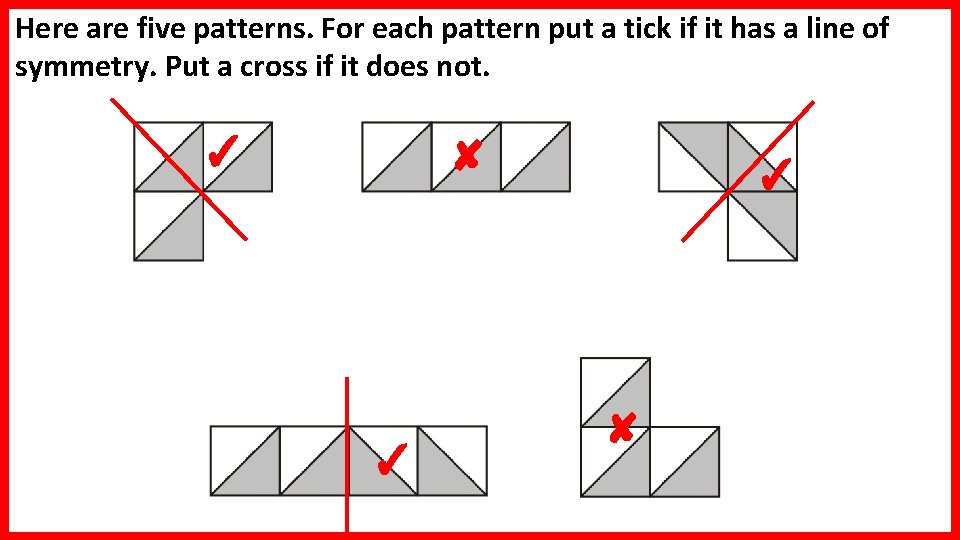 Here are five patterns. For each pattern put a tick if it has a line of symmetry. Put a cross if it does not.

✓

✗

✓

✓

✗