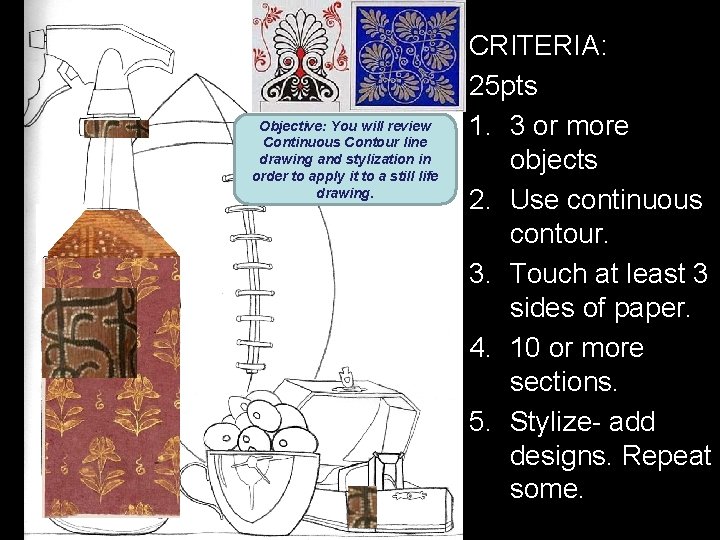 Objective: You will review Continuous Contour line drawing and stylization in order to apply it to a still life drawing.

CRITERIA:
25pts
1. 3 or more objects
2. Use continuous contour.
3. Touch at least 3 sides of paper.
4. 10 or more sections.
5. Stylize- add designs. Repeat some.