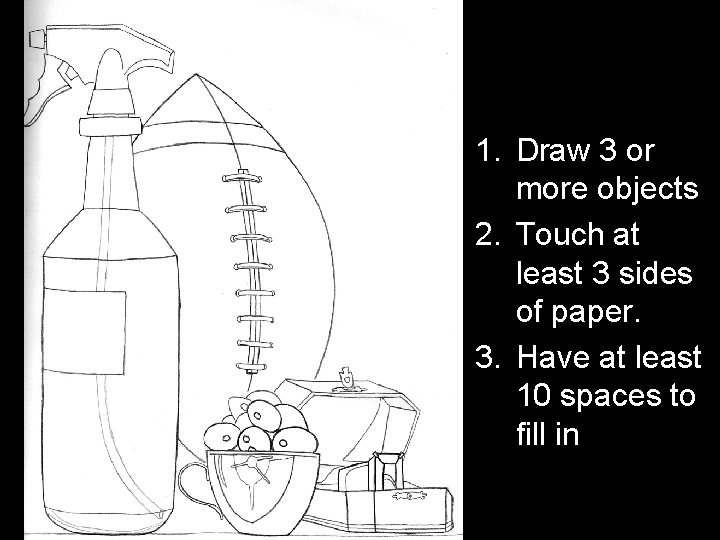 1. Draw 3 or more objects
2. Touch at least 3 sides of paper.
3. Have at least 10 spaces to fill in