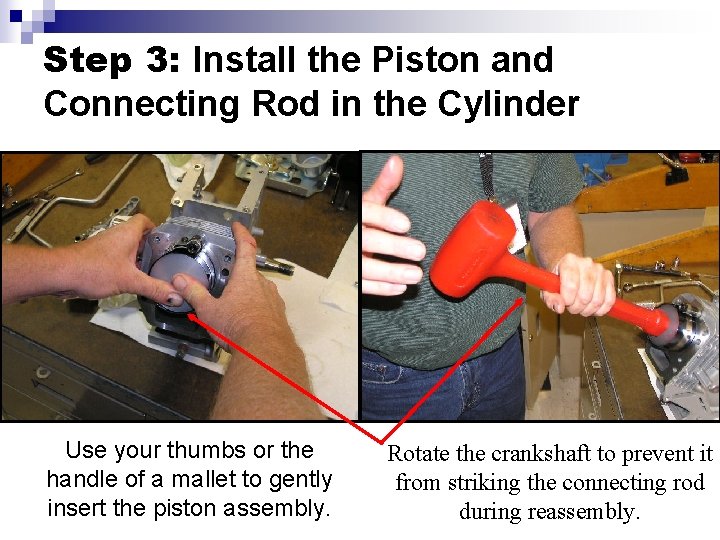 Step 3: Install the Piston and Connecting Rod in the Cylinder

Use your thumbs or the handle of a mallet to gently insert the piston assembly.

Rotate the crankshaft to prevent it from striking the connecting rod during reassembly.