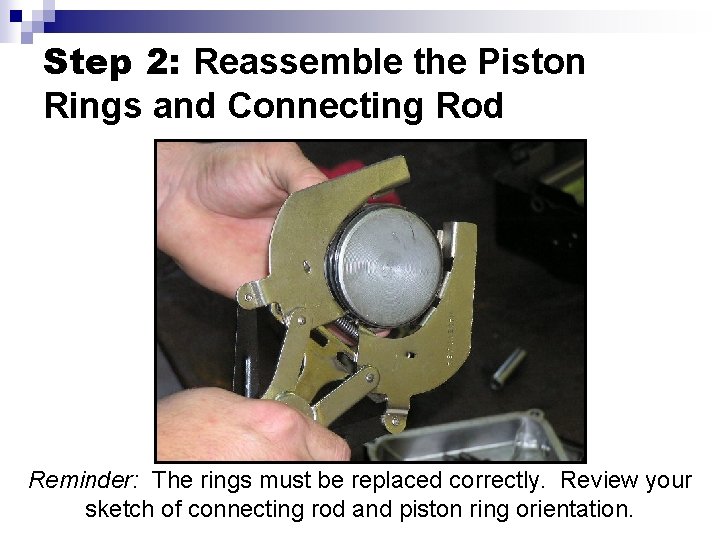 Step 2: Reassemble the Piston Rings and Connecting Rod

Reminder: The rings must be replaced correctly. Review your sketch of connecting rod and piston ring orientation.