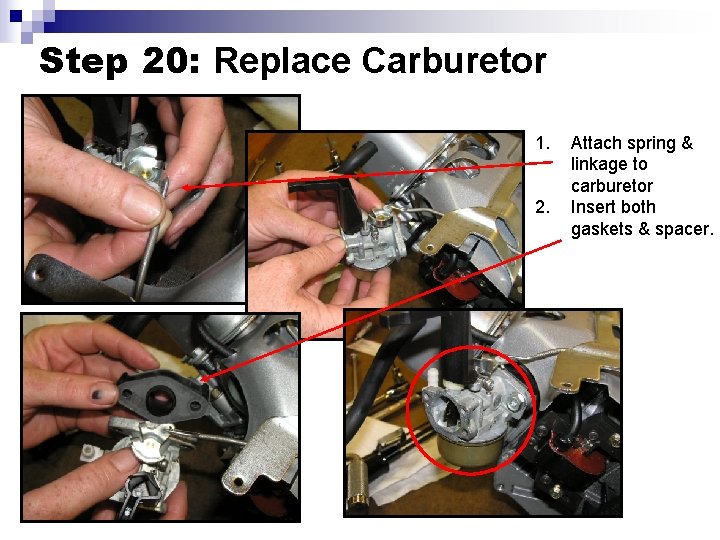 Step 20: Replace Carburetor

1. Attach spring & linkage to carburetor
2. Insert both gaskets & spacer.