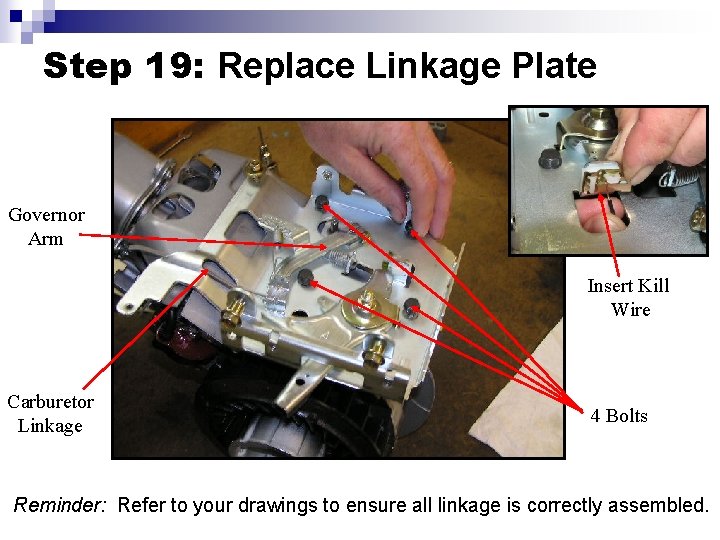 Step 19: Replace Linkage Plate

Governor Arm

Carburetor Linkage

Insert Kill Wire

4 Bolts

Reminder: Refer to your drawings to ensure all linkage is correctly assembled.