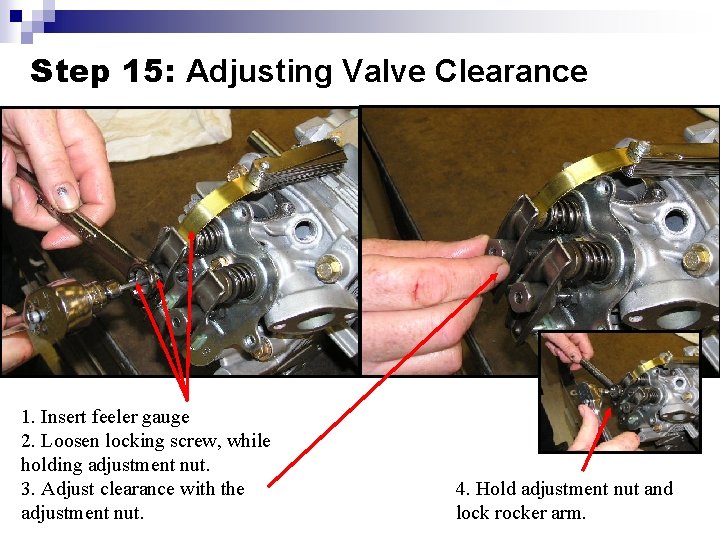 Step 15: Adjusting Valve Clearance

1. Insert feeler gauge
2. Loosen locking screw, while holding adjustment nut.
3. Adjust clearance with the adjustment nut.

4. Hold adjustment nut and lock rocker arm.