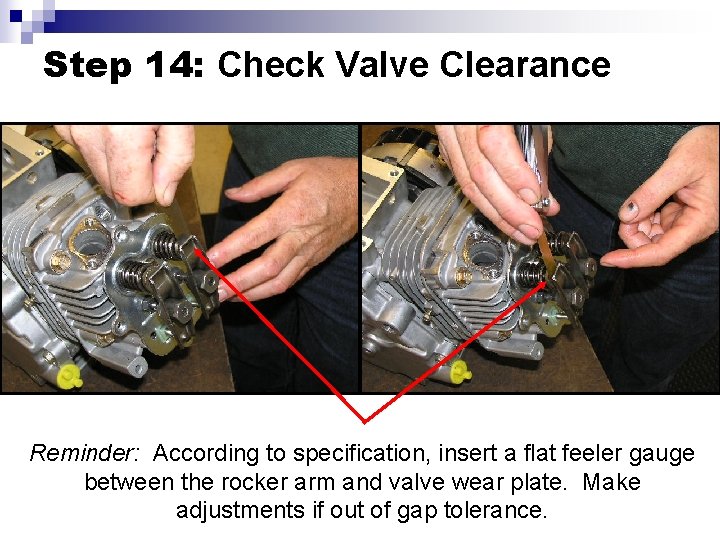 Step 14: Check Valve Clearance

Reminder: According to specification, insert a flat feeler gauge between the rocker arm and valve wear plate. Make adjustments if out of gap tolerance.