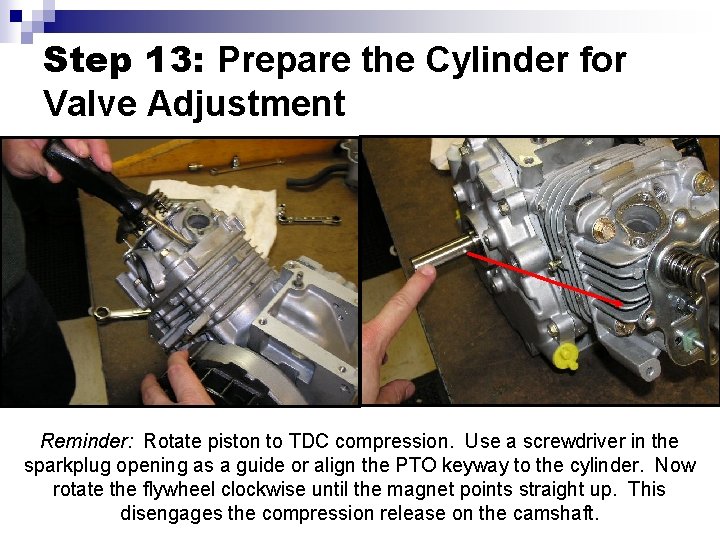 Step 13: Prepare the Cylinder for Valve Adjustment

Reminder: Rotate piston to TDC compression. Use a screwdriver in the sparkplug opening as a guide or align the PTO keyway to the cylinder. Now rotate the flywheel clockwise until the magnet points straight up. This disengages the compression release on the camshaft.