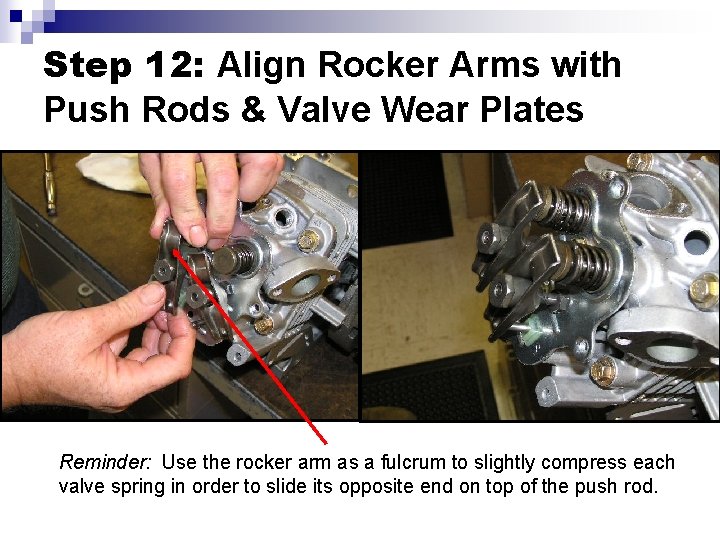 Step 12: Align Rocker Arms with Push Rods & Valve Wear Plates

Reminder: Use the rocker arm as a fulcrum to slightly compress each valve spring in order to slide its opposite end on top of the push rod.