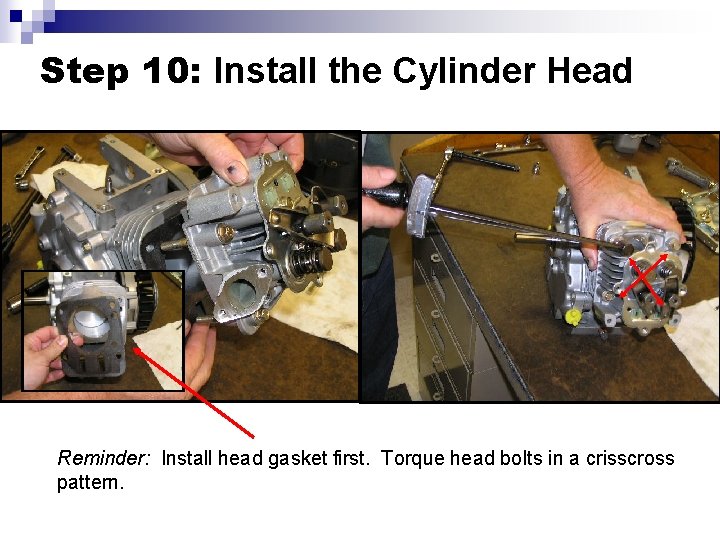 Step 10: Install the Cylinder Head

Reminder: Install head gasket first. Torque head bolts in a crisscross pattern.