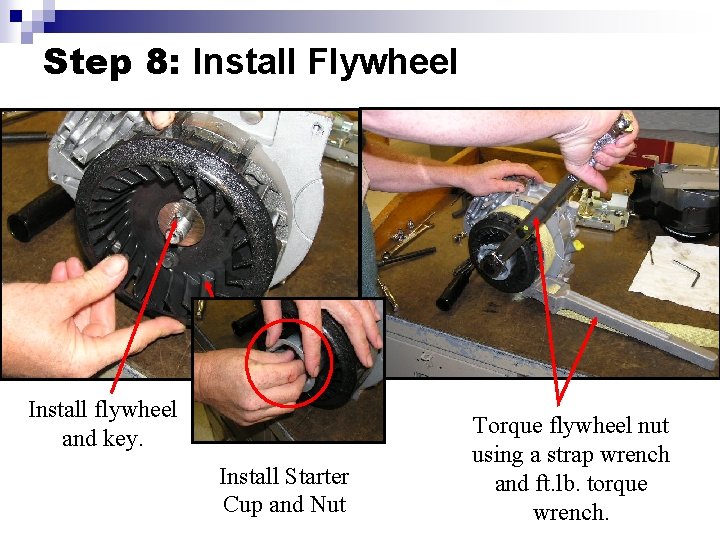 Step 8: Install Flywheel

Install flywheel and key.

Install Starter Cup and Nut

Torque flywheel nut using a strap wrench and ft.lb. torque wrench.