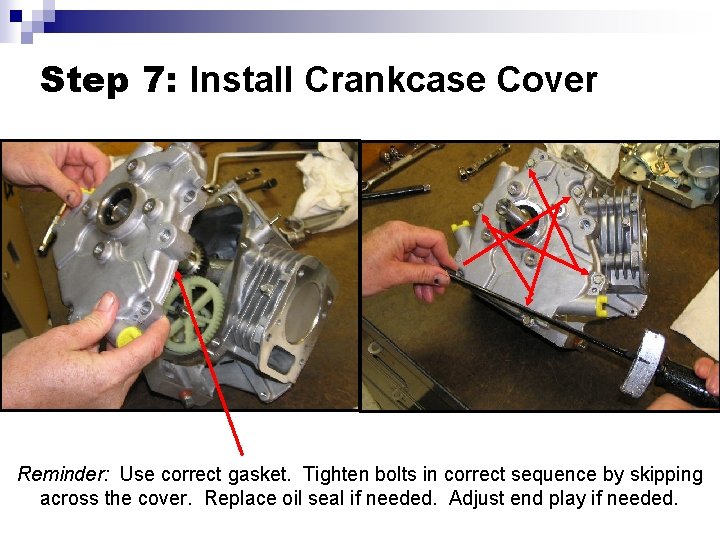 Step 7: Install Crankcase Cover

Reminder: Use correct gasket. Tighten bolts in correct sequence by skipping across the cover. Replace oil seal if needed. Adjust end play if needed.